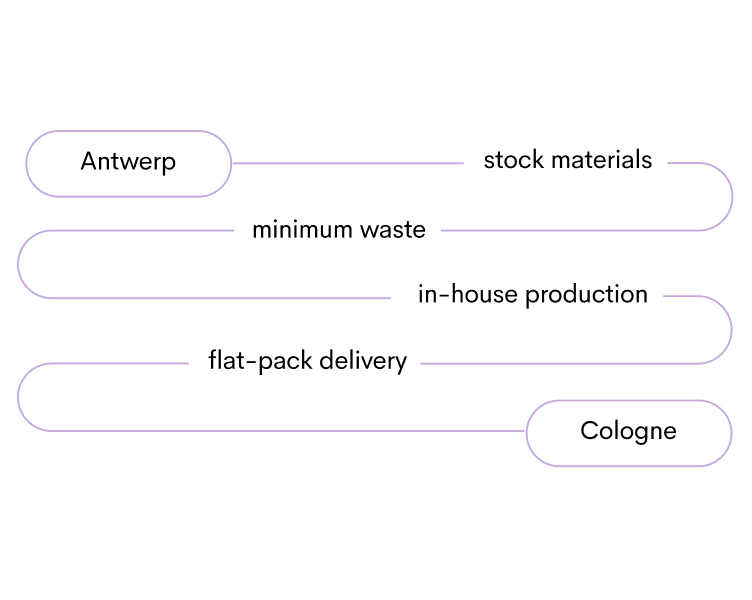 Antwerp

stock materials

minimum waste

in-house production

flat-pack delivery

Cologne